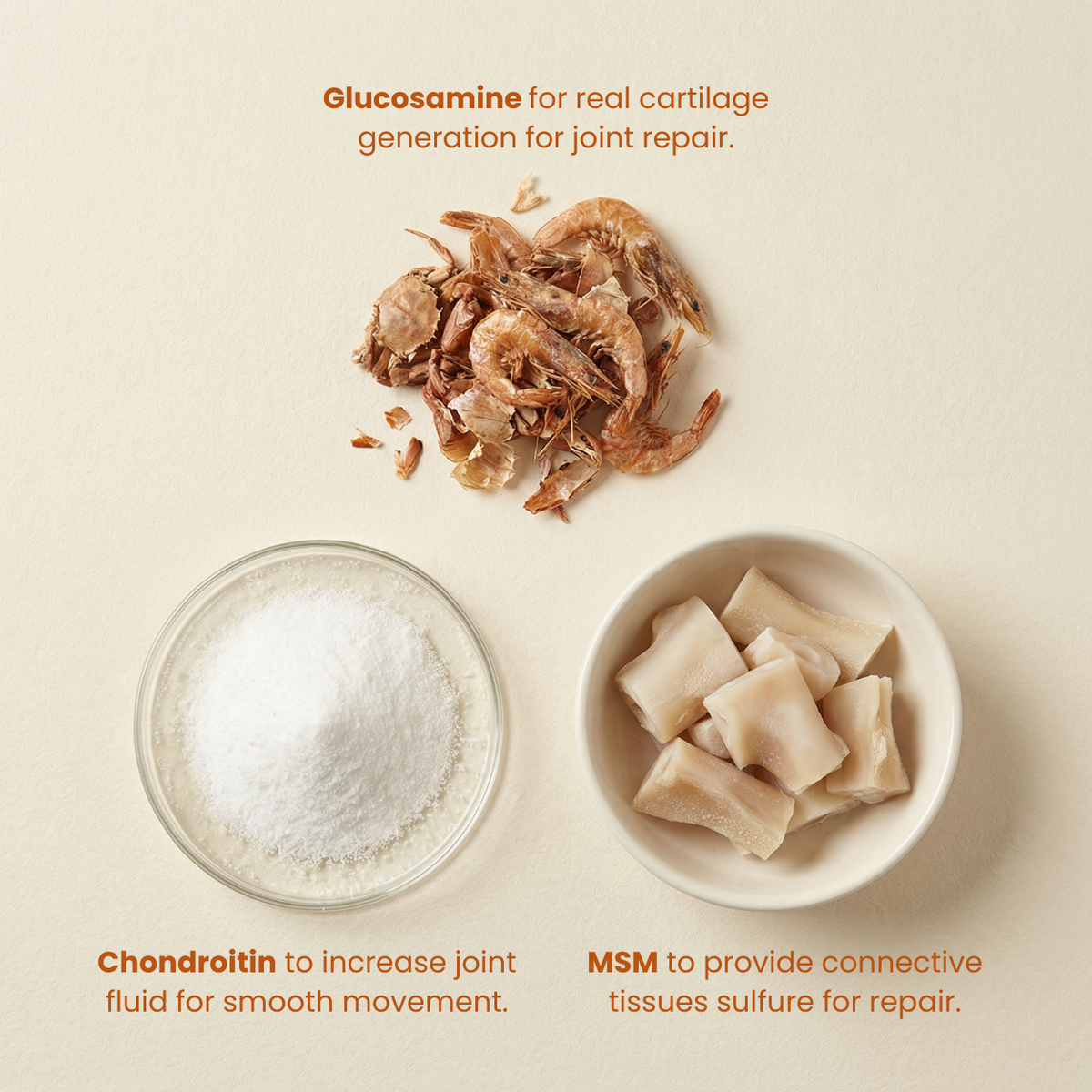 Glucosamine for real cartilage generation for joint repair.

Chondroitin to increase joint fluid for smooth movement.

MSM to provide connective tissues sulfure for repair.